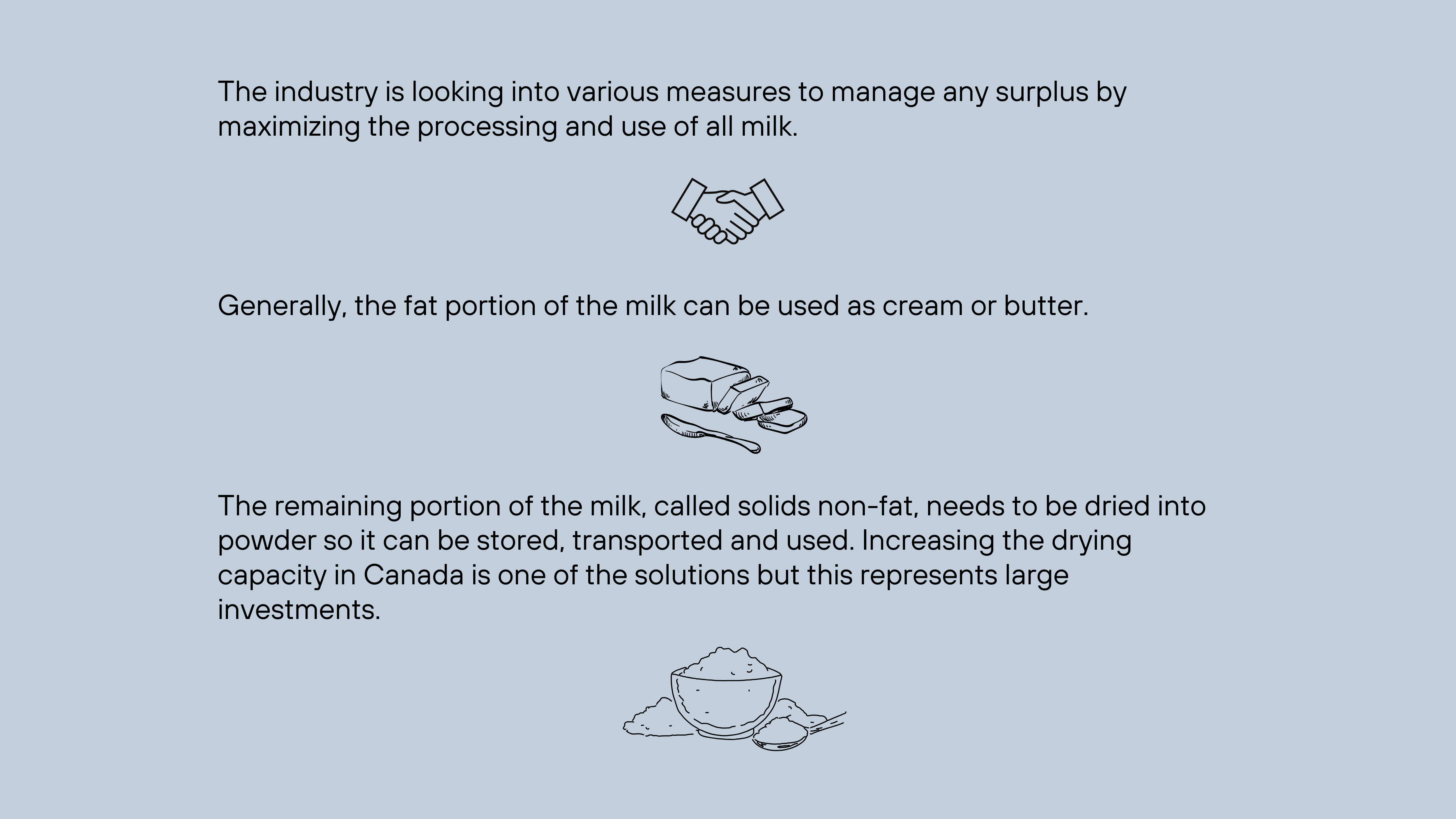 The industry is looking into various measures to manage any surplus by maximizing the processing and use of all milk.

Generally, the fat portion of the milk can be used as cream or butter.

The remaining portion of the milk, called solids non-fat, needs to be dried into powder so it can be stored, transported and used. Increasing the drying capacity in Canada is one of the solutions but this represents large investments.